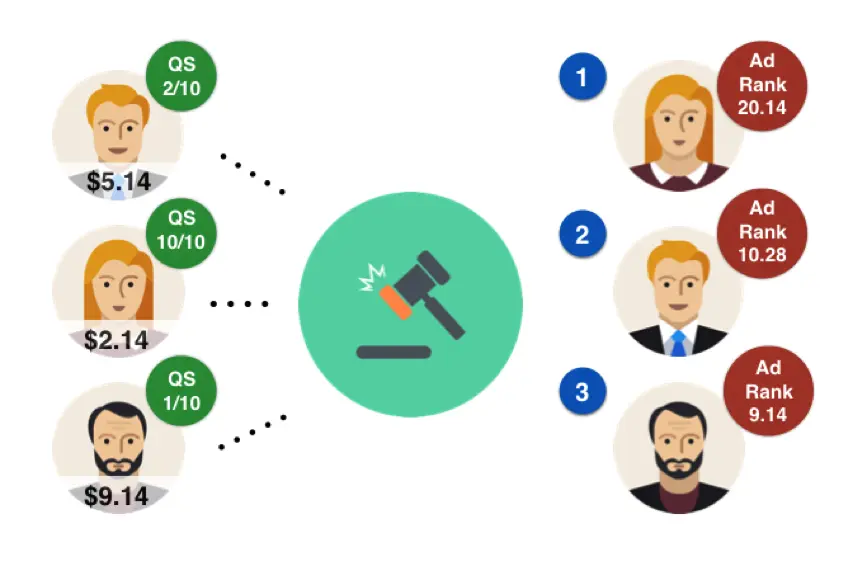 QS
2/10

$5.14

QS
10/10

$2.14

QS
1/10

$9.14

1
Ad
Rank
20.14

2
Ad
Rank
10.28

3
Ad
Rank
9.14