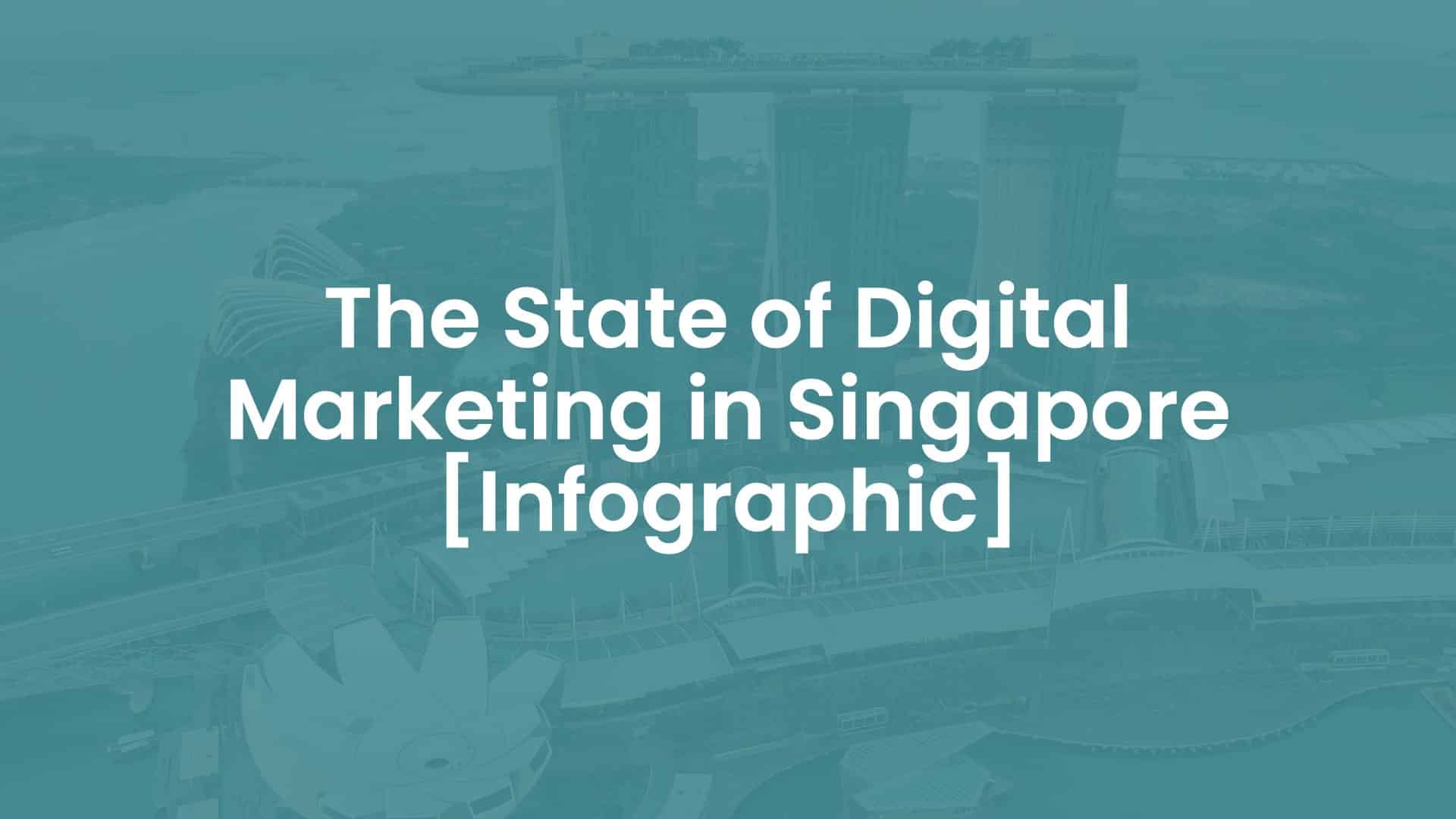 The State of Digital Marketing in Singapore [Infographic]