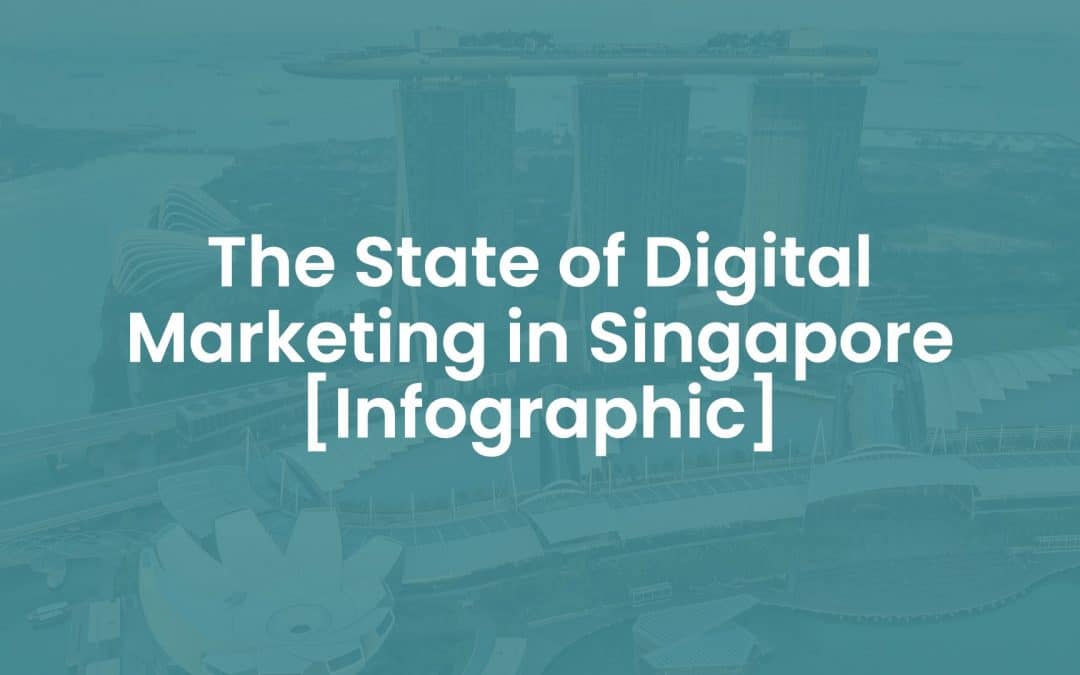 The State of Digital Marketing in Singapore [Infographic]