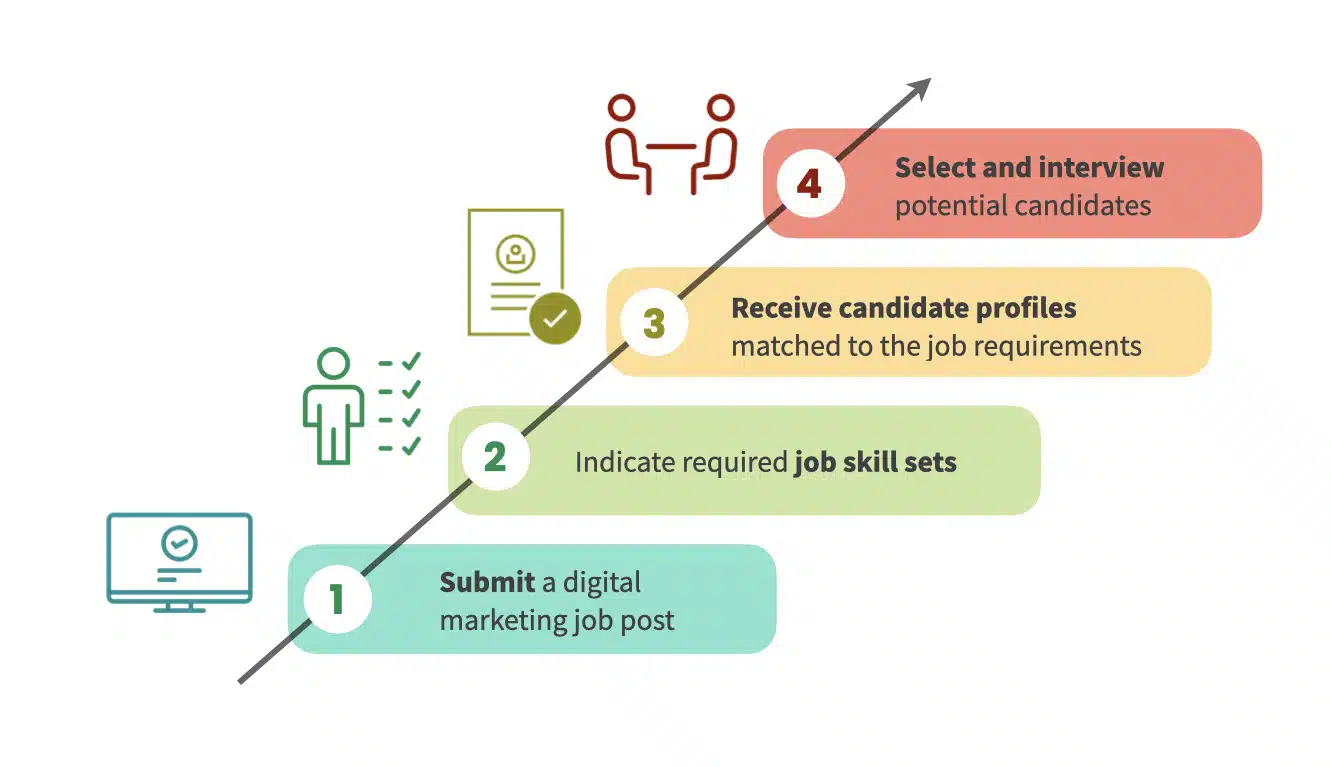 4 Select and interview potential candidates

3 Receive candidate profiles matched to the job requirements

2 Indicate required job skill sets

1 Submit a digital marketing job post