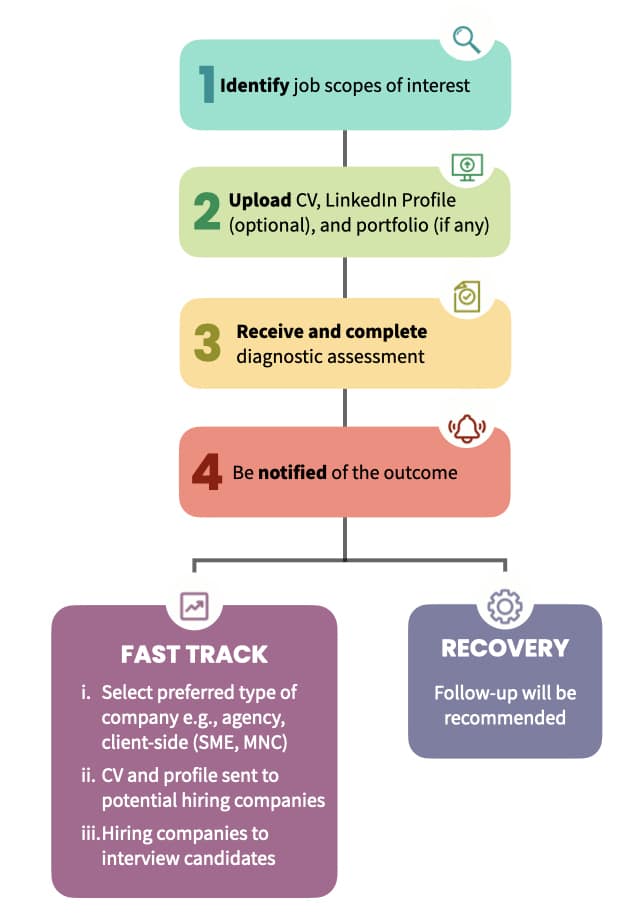 1 Identify job scopes of interest

2 Upload CV, LinkedIn Profile (optional), and portfolio (if any)

3 Receive and complete diagnostic assessment

4 Be notified of the outcome

FAST TRACK

i. Select preferred type of company e.g., agency, client-side (SME, MNC)

ii. CV and profile sent to potential hiring companies

iii. Hiring companies to interview candidates

RECOVERY

Follow-up will be recommended