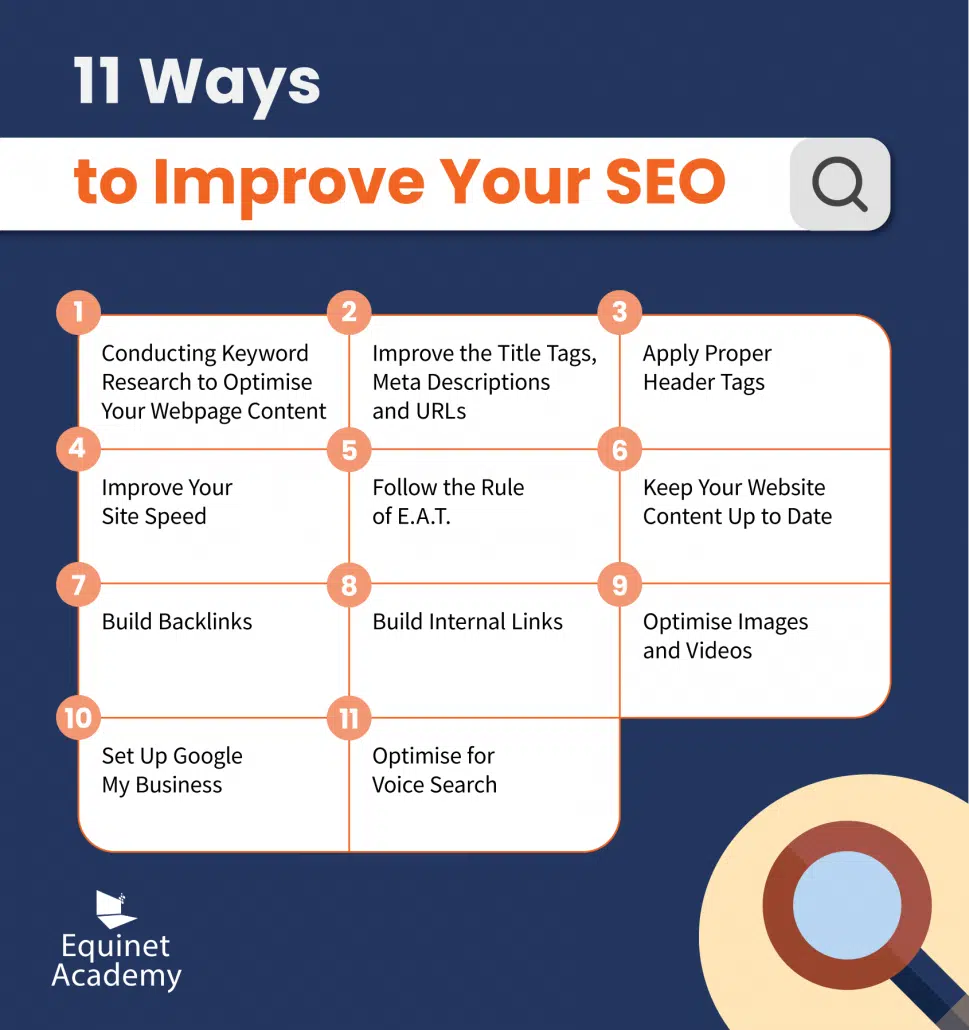 11 Ways

to Improve Your SEO

1
Conducting Keyword Research to Optimise Your Webpage Content

2
Improve the Title Tags, Meta Descriptions and URLs

3
Apply Proper Header Tags

4
Improve Your Site Speed

5
Follow the Rule of E.A.T.

6
Keep Your Website Content Up to Date

7
Build Backlinks

8
Build Internal Links

9
Optimise Images and Videos

10
Set Up Google My Business

11
Optimise for Voice Search

Equinet Academy